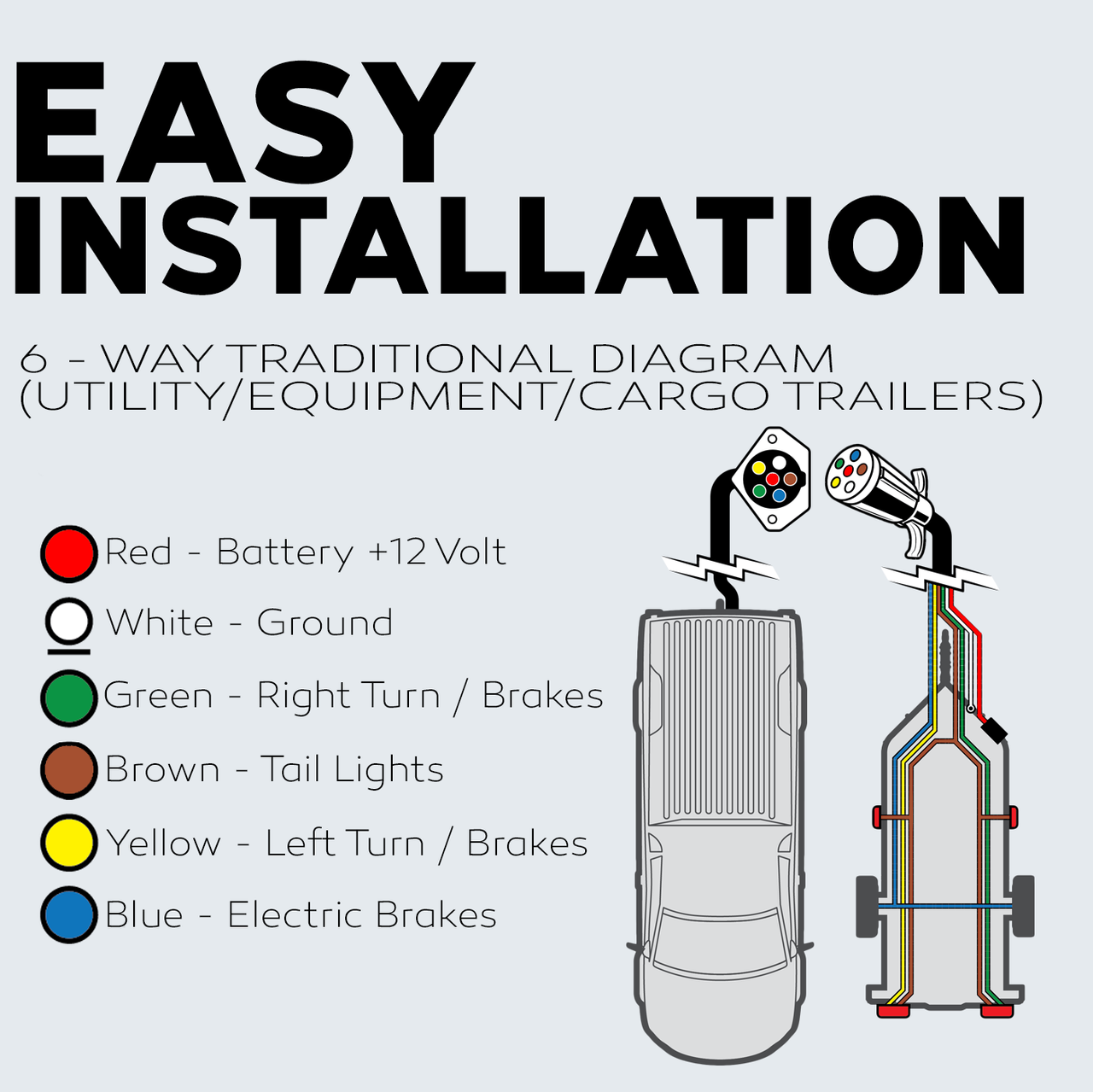 EASY INSTALLATION

6 - WAY TRADITIONAL DIAGRAM (UTILITY/EQUIPMENT/CARGO TRAILERS)

Red - Battery +12 Volt

White - Ground

Green - Right Turn / Brakes

Brown - Tail Lights

Yellow - Left Turn / Brakes

Blue - Electric Brakes