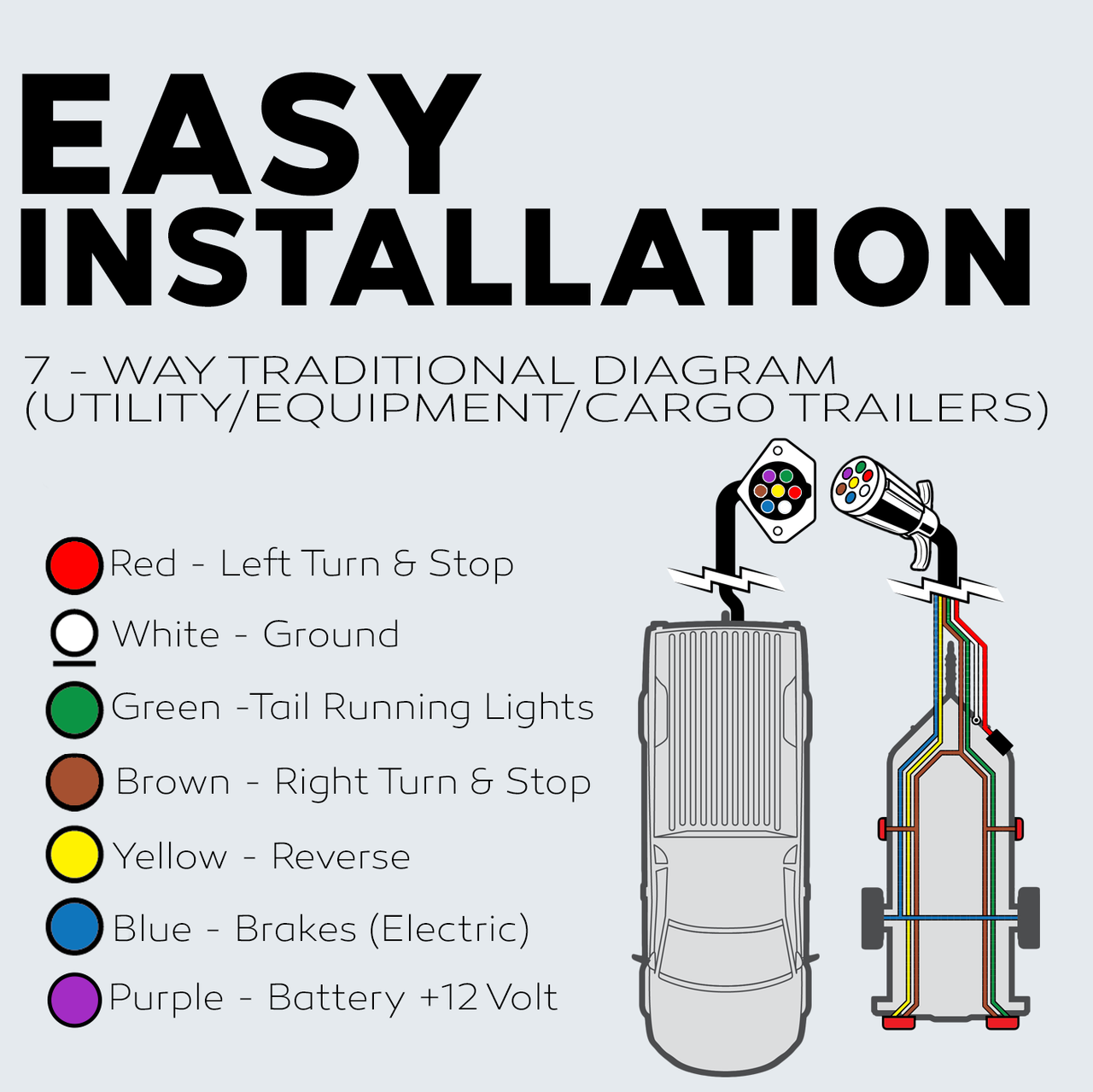 EASY INSTALLATION

7 - WAY TRADITIONAL DIAGRAM (UTILITY/EQUIPMENT/CARGO TRAILERS)

Red - Left Turn & Stop

White - Ground

Green -Tail Running Lights

Brown - Right Turn & Stop

Yellow - Reverse

Blue - Brakes (Electric)

Purple - Battery +12 Volt