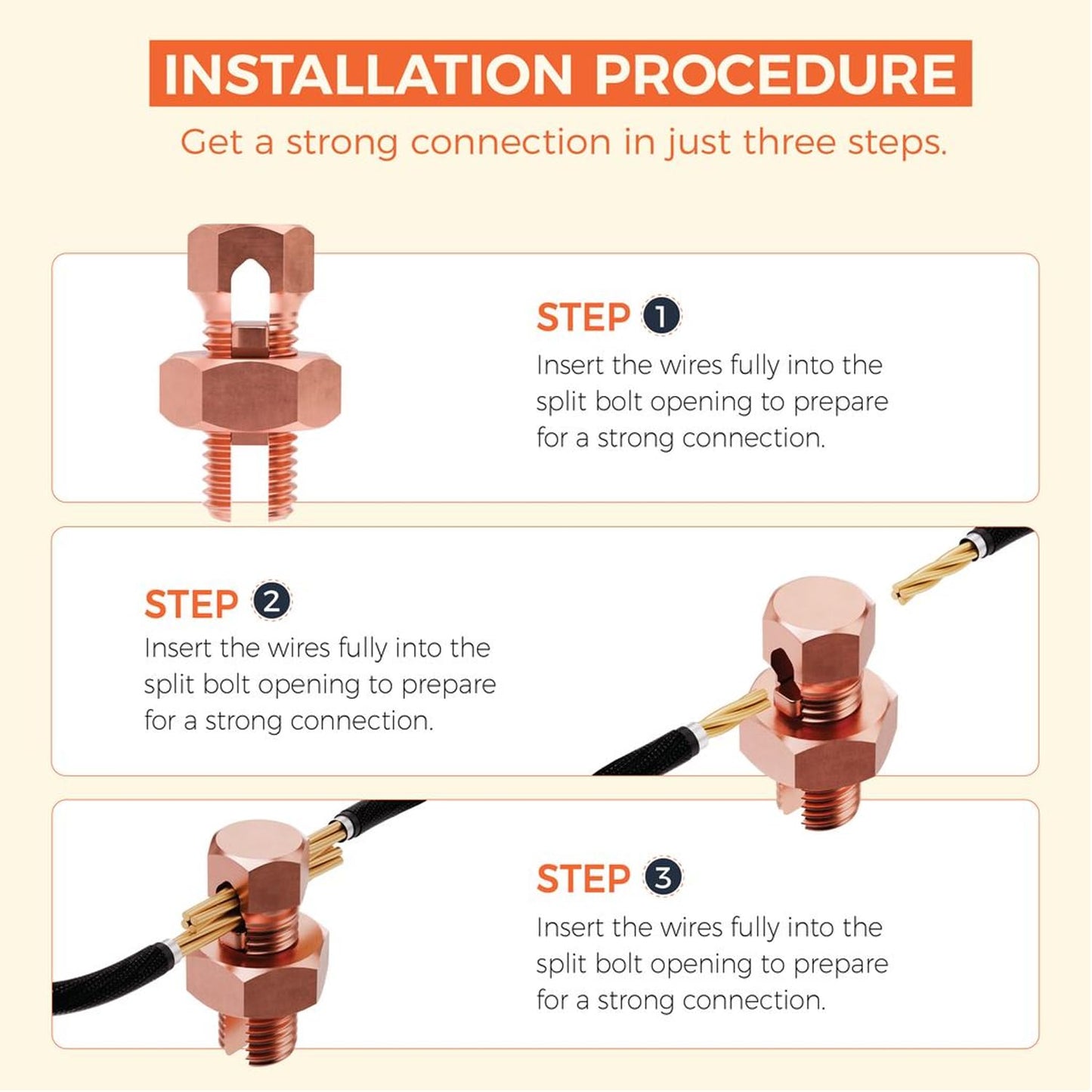 INSTALLATION PROCEDURE

Get a strong connection in just three steps.

STEP 1
Insert the wires fully into the split bolt opening to prepare for a strong connection.

STEP 2
Insert the wires fully into the split bolt opening to prepare for a strong connection.

STEP 3
Insert the wires fully into the split bolt opening to prepare for a strong connection.